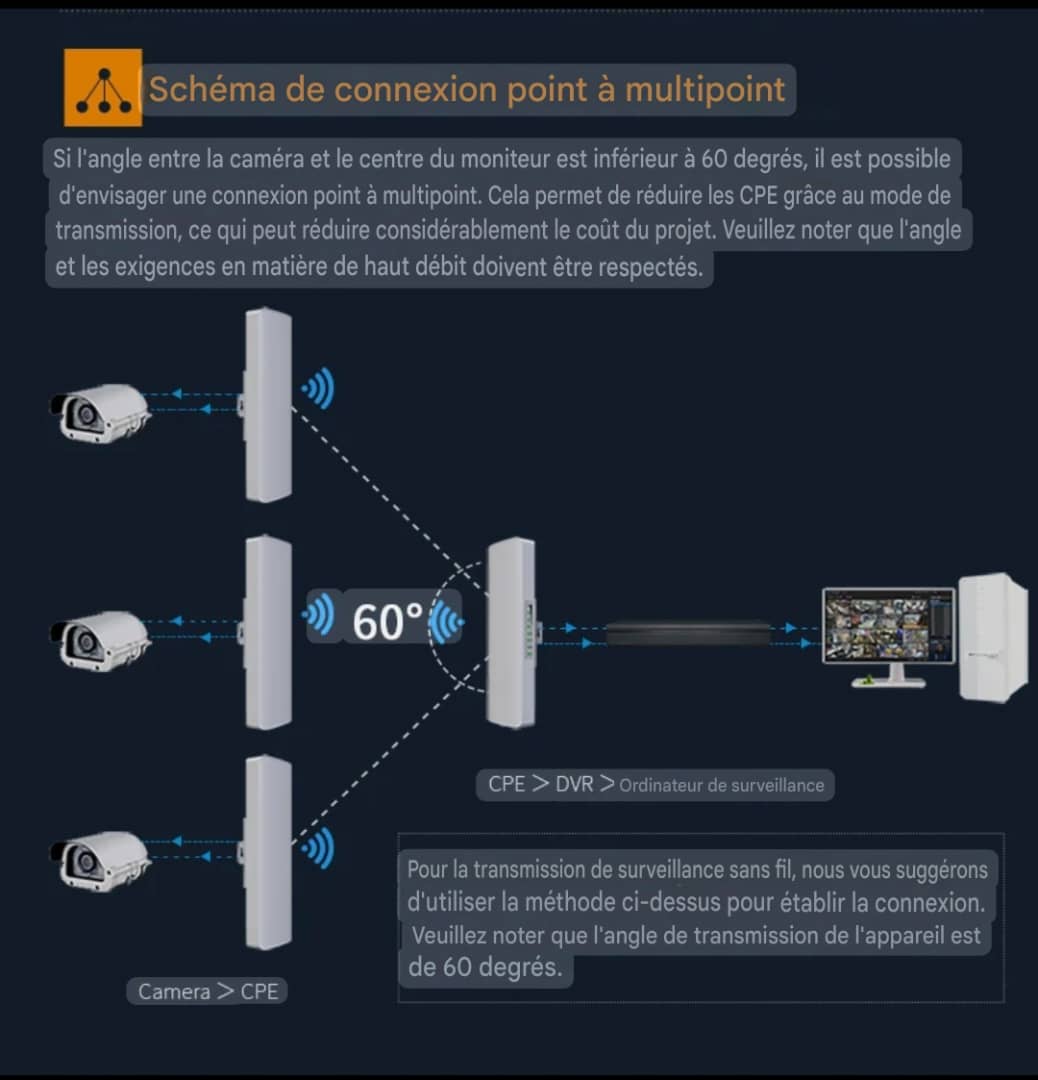 Schéma de connexion point à multipoint

Si l'angle entre la caméra et le centre du moniteur est inférieur à 60 degrés, il est possible d'envisager une connexion point à multipoint. Cela permet de réduire les CPE grâce au mode de transmission, ce qui peut réduire considérablement le coût du projet. Veuillez noter que l'angle et les exigences en matière de haut débit doivent être respectés.

60°

CPE > DVR > Ordinateur de surveillance

Pour la transmission de surveillance sans fil, nous vous suggérons d'utiliser la méthode ci-dessus pour établir la connexion. Veuillez noter que l'angle de transmission de l'appareil est de 60 degrés.

Camera > CPE